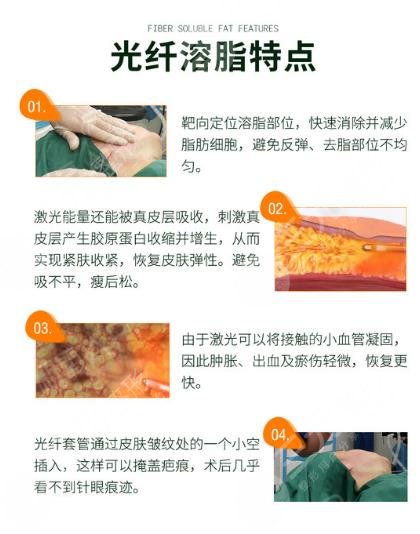 FIBER SOLUBLE FAT FEATURES

光纤溶脂特点

01.

靶向定位溶脂部位，快速消除并减少脂肪细胞，避免反弹、去脂部位不均匀。

02.

激光能量还能被真皮层吸收，刺激真皮层产生胶原蛋白收缩并增生，从而实现紧肤收紧，恢复皮肤弹性。避免吸不平，瘦后松。

03.

由于激光可以将接触的小血管凝固，因此肿胀、出血及瘀伤轻微，恢复更快。

04.

光纤套管通过皮肤皱纹处的一个小空插入，这样可以掩盖疤痕，术后几乎看不到针眼痕迹。