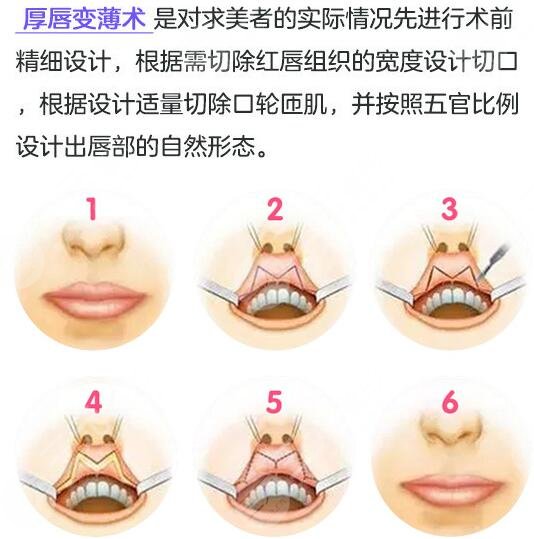 厚唇变薄术 是对求美者的实际情况先进行术前精细设计，根据需切除红唇组织的宽度设计切口，根据设计适量切除口轮匝肌，并按照五官比例设计出唇部的自然形态。

1

2

3

4

5

6