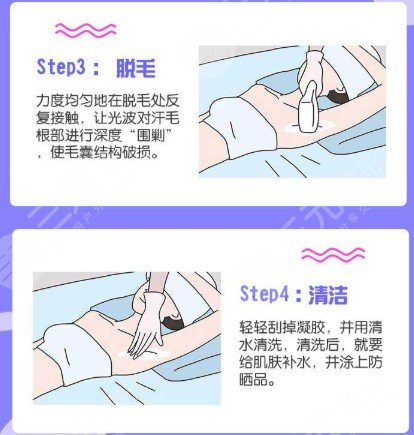 Step3： 脱毛

力度均匀地在脱毛处反复接触，让光波对汗毛根部进行深度“围剿”，使毛囊结构破损。

Step4：清洁

轻轻刮掉凝胶，并用清水清洗，清洗后，就要给肌肤补水，并涂上防晒品。